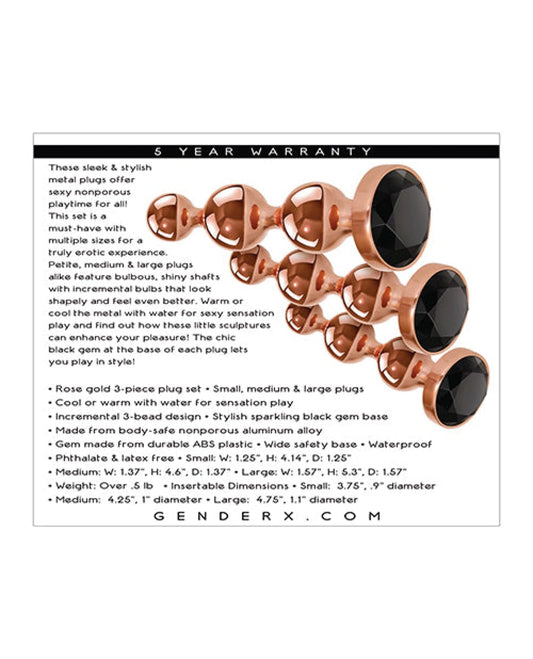 5 YEAR WARRANTY

These sleek & stylish metal plugs offer sexy nonporous playtime for all! This set is a must-have with multiple sizes for a truly erotic experience. Petite, medium & large plugs alike feature bulbous, shiny shafts with incremental bulbs that look shapely and feel even better. Warm or cool the metal with water for sexy sensation play and find out how these little sculptures can enhance your pleasure! The chic black gem at the base of each plug lets you play in style!

• Rose gold 3-piece plug set • Small, medium & large plugs
• Cool or warm with water for sensation play
• Incremental 3-bead design • Stylish sparkling black gem base
• Made from body-safe nonporous aluminum alloy
• Gem made from durable ABS plastic • Wide safety base • Waterproof
• Phthalate & latex free • Small: W: 1.25", H: 4.14", D: 1.25"
• Medium: W: 1.37", H: 4.6", D: 1.37" • Large: W: 1.57", H: 5.3", D: 1.57"
• Weight: Over .5 lb • Insertable Dimensions • Small: 3.75", .9" diameter
• Medium: 4.25", 1" diameter • Large: 4.75", 1.1" diameter

GENDERX.COM