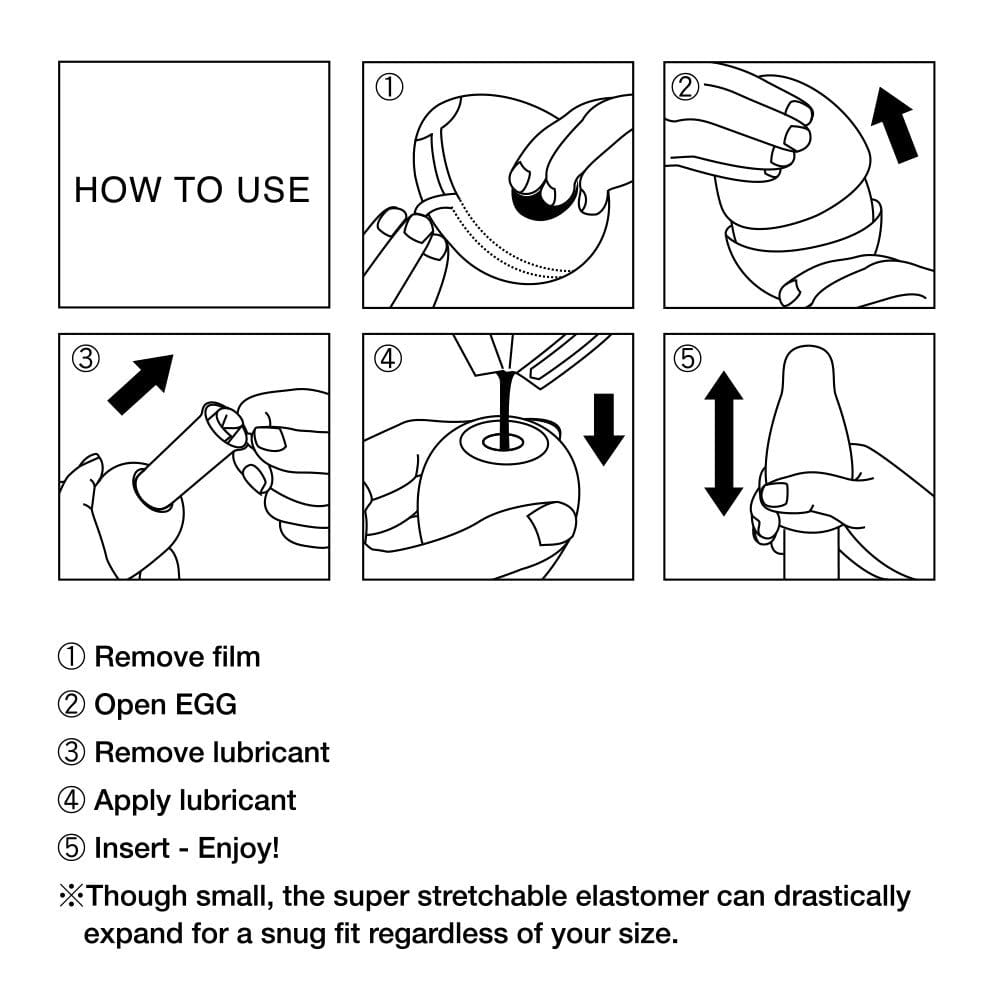 HOW TO USE

①

②

③

④

⑤

① Remove film
② Open EGG
③ Remove lubricant
④ Apply lubricant
⑤ Insert - Enjoy!
※Though small, the super stretchable elastomer can drastically expand for a snug fit regardless of your size.