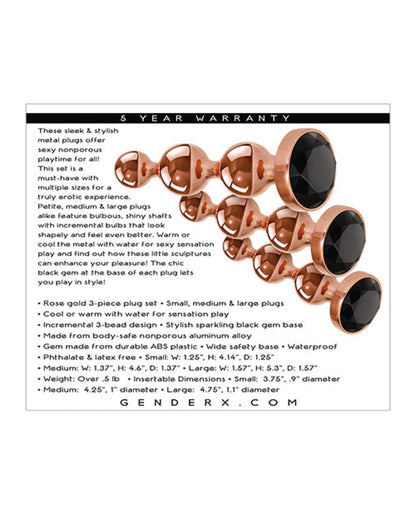 5 YEAR WARRANTY

These sleek & stylish metal plugs offer sexy nonporous playtime for all! This set is a must-have with multiple sizes for a truly erotic experience. Petite, medium & large plugs alike feature bulbous, shiny shafts with incremental bulbs that look shapely and feel even better. Warm or cool the metal with water for sexy sensation play and find out how these little sculptures can enhance your pleasure! The chic black gem at the base of each plug lets you play in style!

• Rose gold 3-piece plug set • Small, medium & large plugs
• Cool or warm with water for sensation play
• Incremental 3-bead design • Stylish sparkling black gem base
• Made from body-safe nonporous aluminum alloy
• Gem made from durable ABS plastic • Wide safety base • Waterproof
• Phthalate & latex free • Small: W: 1.25", H: 4.14", D: 1.25"
• Medium: W: 1.37", H: 4.6", D: 1.37" • Large: W: 1.57", H: 5.3", D: 1.57"
• Weight: Over .5 lb • Insertable Dimensions • Small: 3.75", .9" diameter
• Medium: 4.25", 1" diameter • Large: 4.75", 1.1" diameter

GENDERX.COM